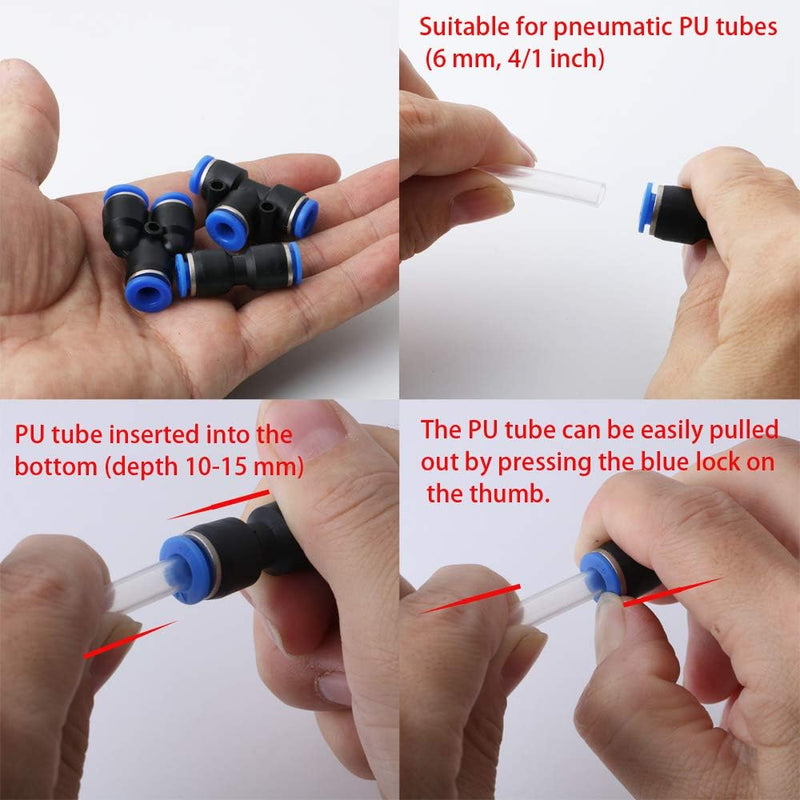 Suitable for pneumatic PU tubes (6 mm, 4/1 inch)

PU tube inserted into the bottom (depth 10-15 mm)

The PU tube can be easily pulled out by pressing the blue lock on the thumb.