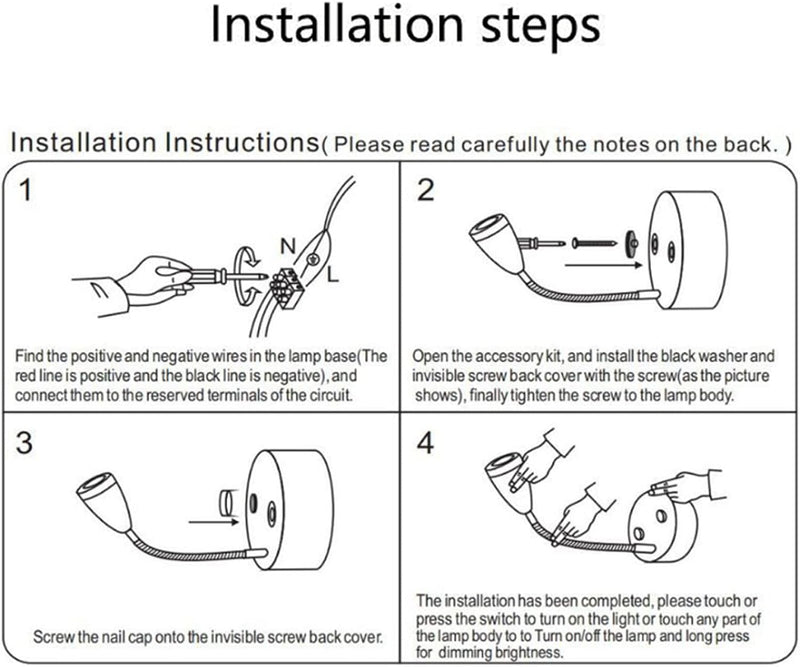 Installation steps

Installation Instructions( Please read carefully the notes on the back. )

1

N

L

Find the positive and negative wires in the lamp base(The red line is positive and the black line is negative), and connect them to the reserved terminals of the circuit.

2

Open the accessory kit, and install the black washer and invisible screw back cover with the screw(as the picture shows), finally tighten the screw to the lamp body.

3

Screw the nail cap onto the invisible screw back cover.

4

The installation has been completed, please touch or press the switch to turn on the light or touch any part of the lamp body to to Turn on/off the lamp and long press for dimming brightness.